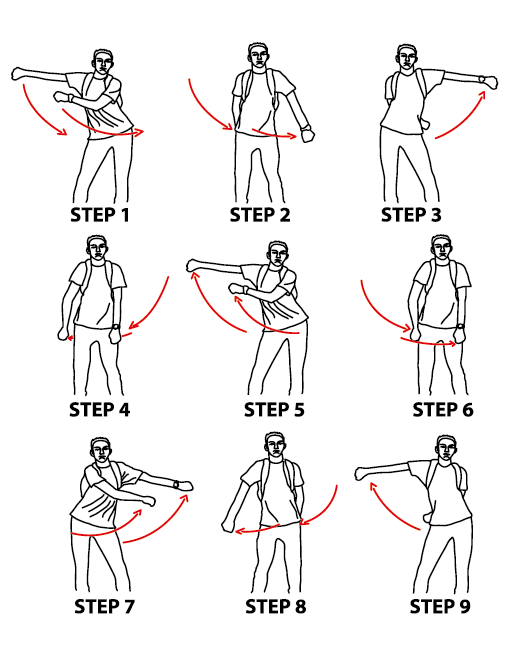 STEP 1

STEP 2

STEP 3

STEP 4

STEP 5

STEP 6

STEP 7

STEP 8

STEP 9